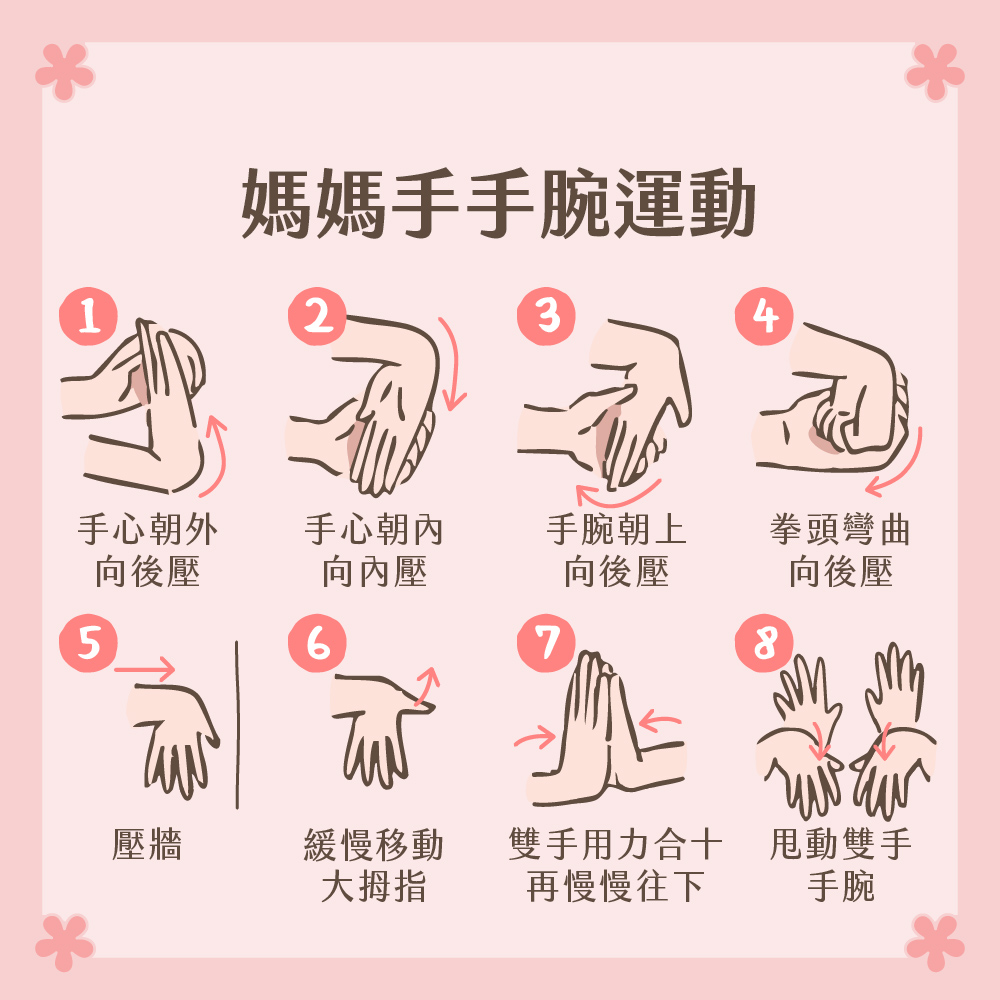 媽媽手手腕運動

1
手心朝外
向後壓

2
手心朝內
向內壓

3
手腕朝上
向後壓

4
拳頭彎曲
向後壓

5
壓牆

6
緩慢移動
大拇指

7
雙手用力合十
再慢慢往下

8
甩動雙手
手腕