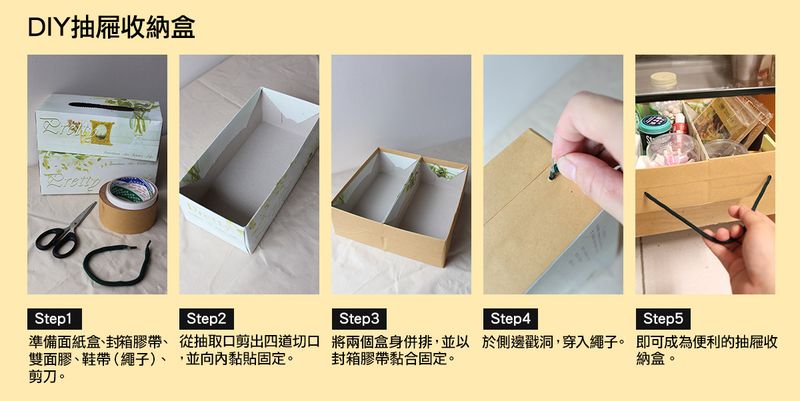 DIY抽屜收納盒

Pretty

Pretty

Step1
準備面紙盒、封箱膠帶、雙面膠、鞋帶（繩子）、剪刀。

Step2
從抽取口剪出四道切口，並向內黏貼固定。

Step3
將兩個盒身併排，並以封箱膠帶黏合固定。

Step4
於側邊戳洞，穿入繩子。

Step5
即可成為便利的抽屜收納盒。